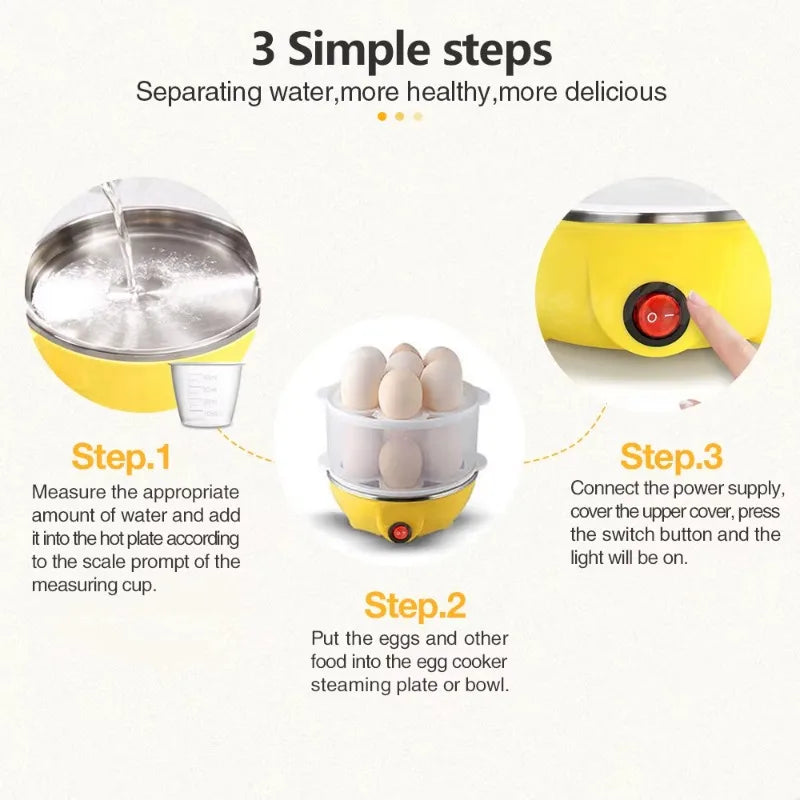 3 Simple steps

Separating water,more healthy,more delicious

Step.1

Measure the appropriate amount of water and add it into the hot plate according to the scale prompt of the measuring cup.

Step.2

Put the eggs and other food into the egg cooker steaming plate or bowl.

Step.3

Connect the power supply, cover the upper cover, press the switch button and the light will be on.